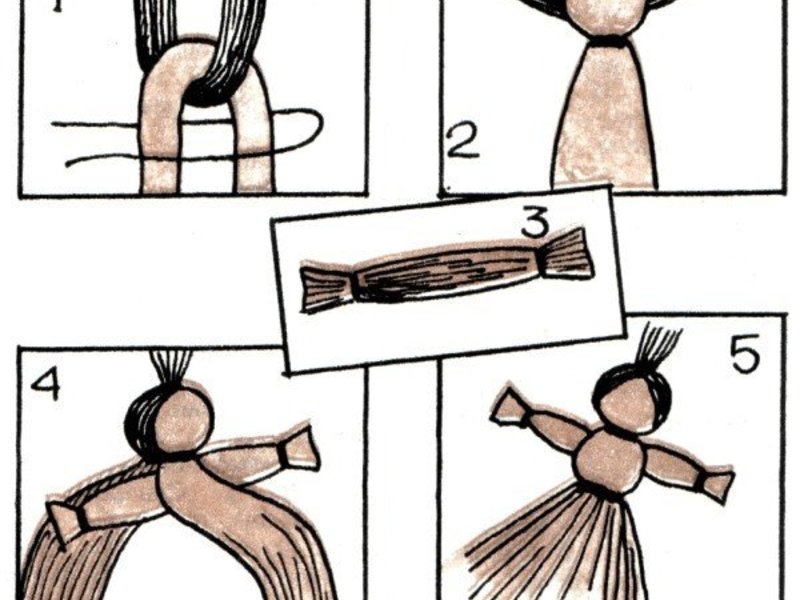 1
2
3
4
5