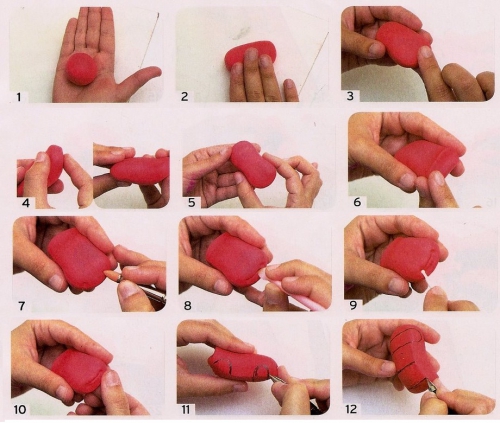 1
2
3
4
5
6
7
8
9
10
11
12